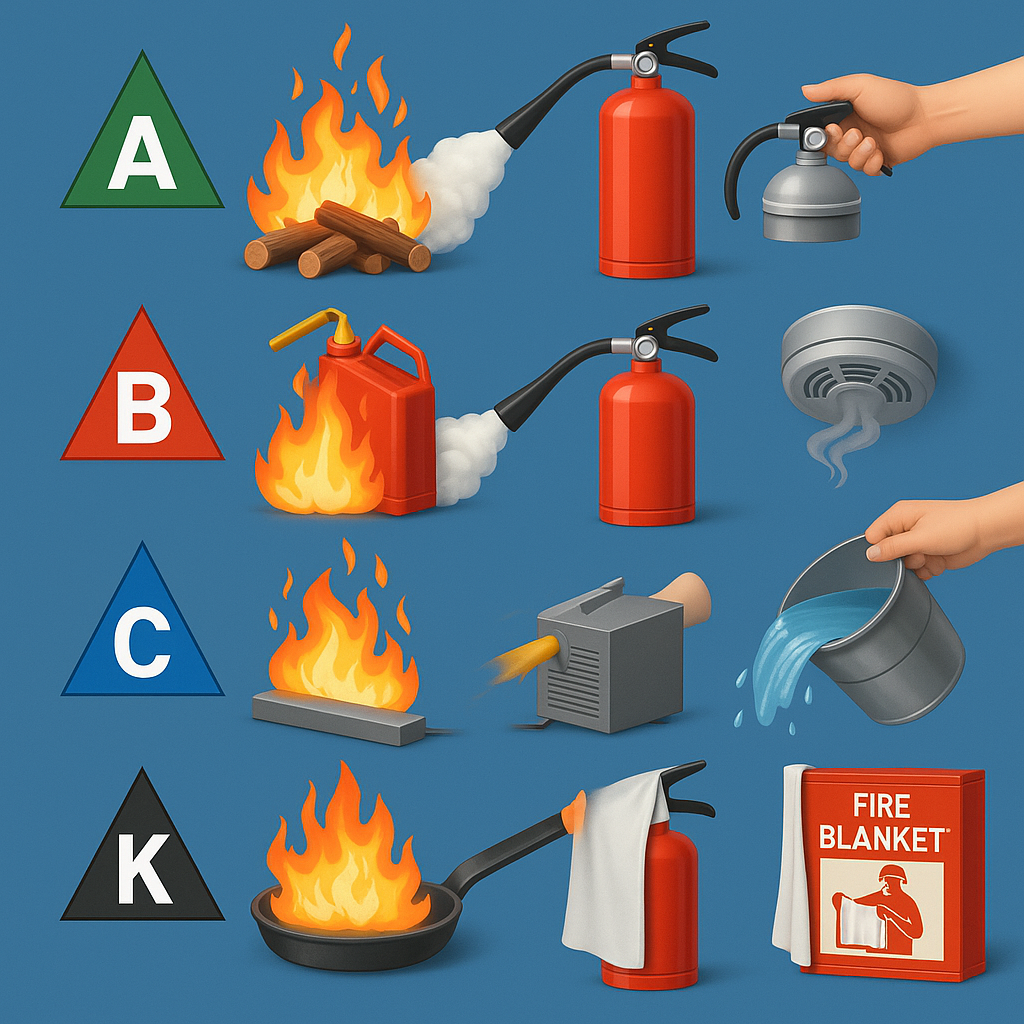 A

B

C

K

FIRE BLANKET